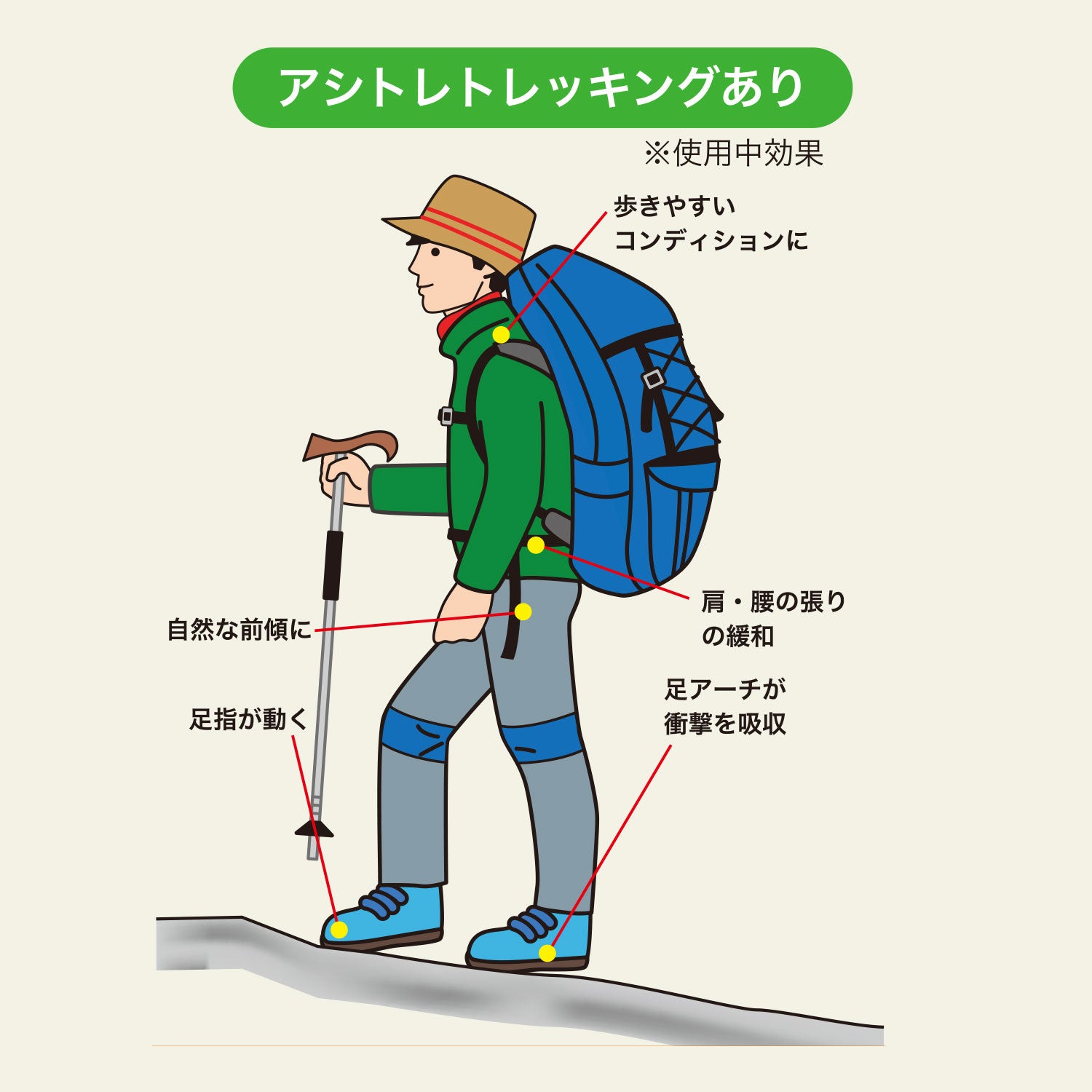 アシトレトレッキングあり

※使用中効果

歩きやすい
コンディションに

肩・腰の張り
の緩和

自然な前傾に

足アーチが
衝撃を吸収

足指が動く